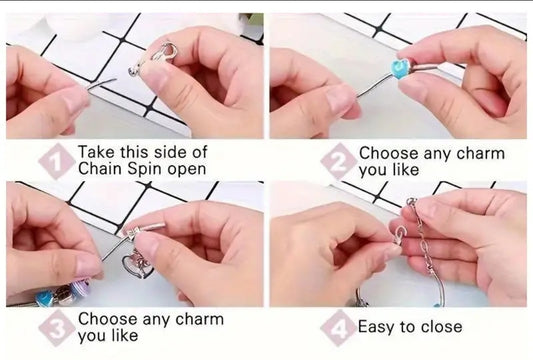 1 Take this side of Chain Spin open

2 Choose any charm you like

3 Choose any charm you like

4 Easy to close